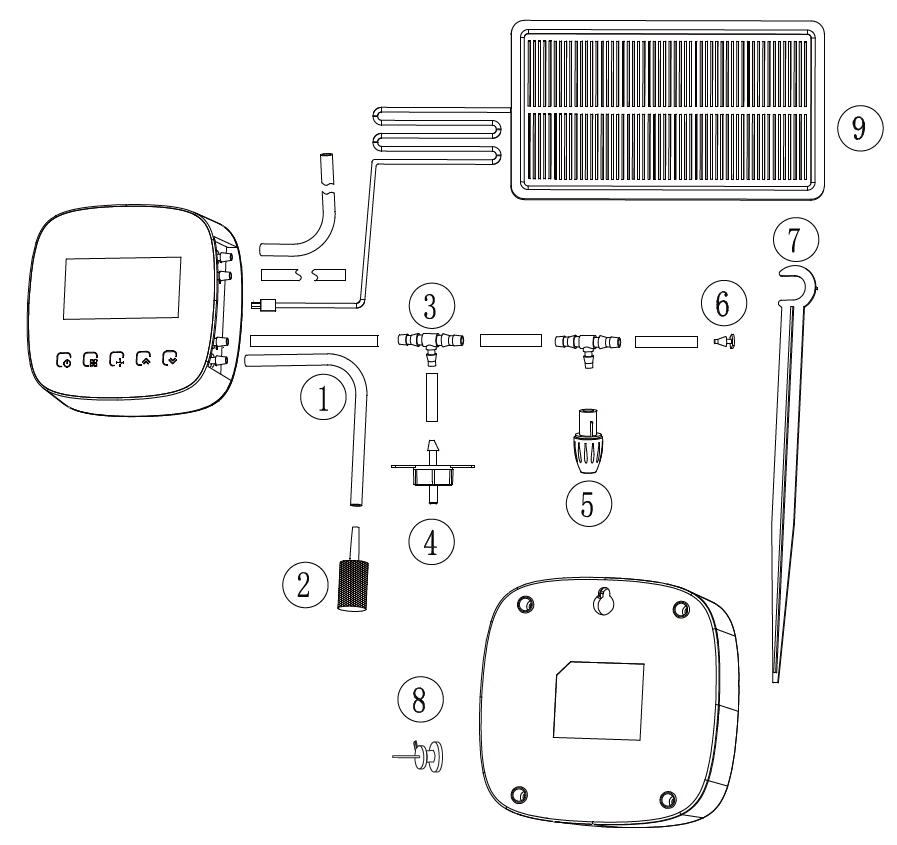 9
7
3
6
1
5
4
2
8